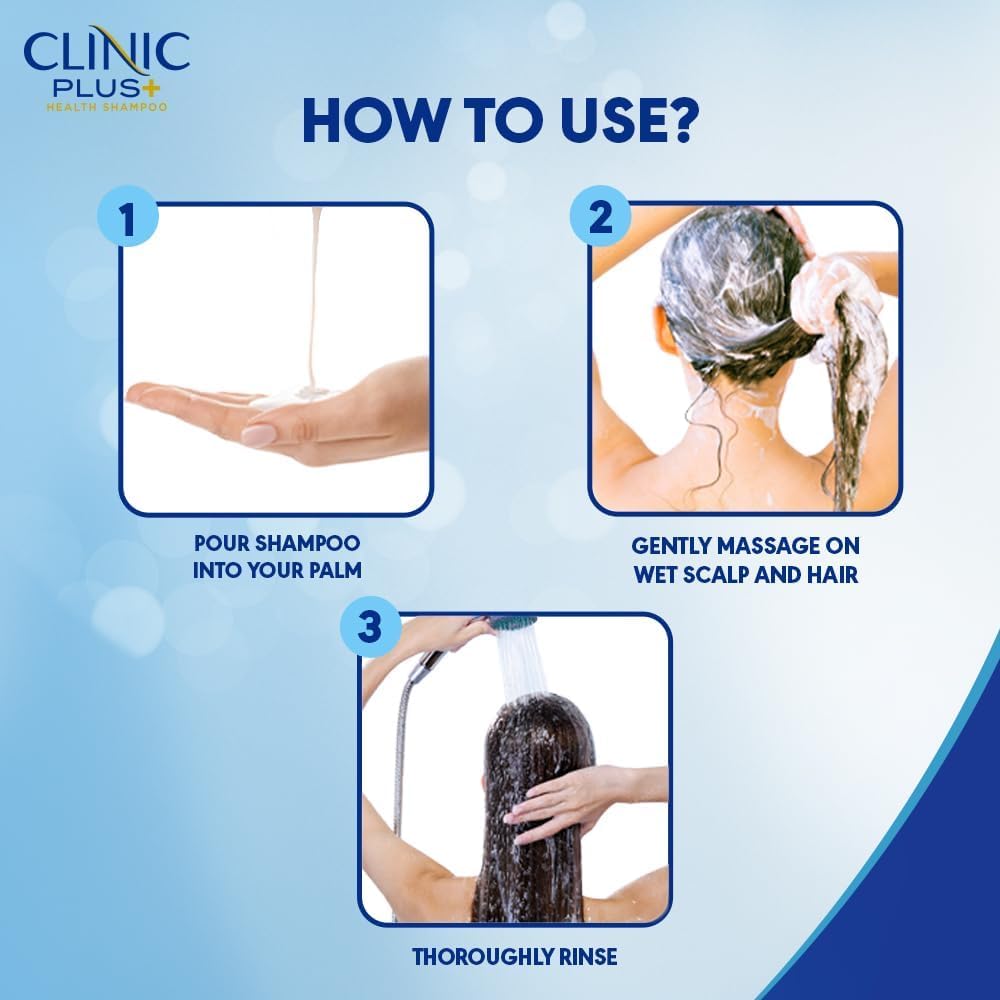 CLINIC PLUS+
HEALTH SHAMPOO

HOW TO USE?

1
POUR SHAMPOO INTO YOUR PALM

2
GENTLY MASSAGE ON WET SCALP AND HAIR

3
THOROUGHLY RINSE